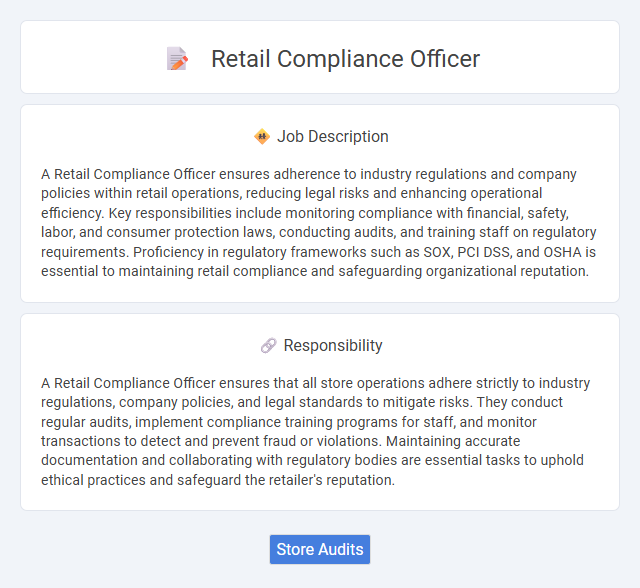 Retail Compliance Officer

Job Description

A Retail Compliance Officer ensures adherence to industry regulations and company policies within retail operations, reducing legal risks and enhancing operational efficiency. Key responsibilities include monitoring compliance with financial, safety, labor, and consumer protection laws, conducting audits, and training staff on regulatory requirements. Proficiency in regulatory frameworks such as SOX, PCI DSS, and OSHA is essential to maintaining retail compliance and safeguarding organizational reputation.

Responsibility

A Retail Compliance Officer ensures that all store operations adhere strictly to industry regulations, company policies, and legal standards to mitigate risks. They conduct regular audits, implement compliance training programs for staff, and monitor transactions to detect and prevent fraud or violations. Maintaining accurate documentation and collaborating with regulatory bodies are essential tasks to uphold ethical practices and safeguard the retailer's reputation.

Store Audits