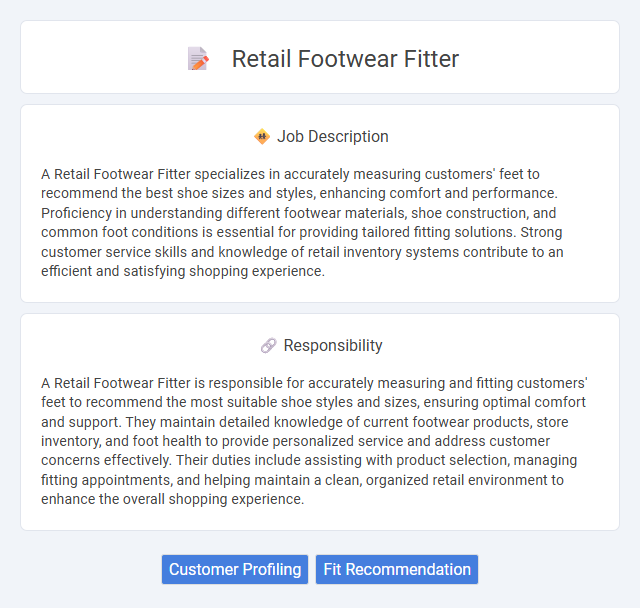 Retail Footwear Fitter

Job Description

A Retail Footwear Fitter specializes in accurately measuring customers' feet to recommend the best shoe sizes and styles, enhancing comfort and performance. Proficiency in understanding different footwear materials, shoe construction, and common foot conditions is essential for providing tailored fitting solutions. Strong customer service skills and knowledge of retail inventory systems contribute to an efficient and satisfying shopping experience.

Responsibility

A Retail Footwear Fitter is responsible for accurately measuring and fitting customers' feet to recommend the most suitable shoe styles and sizes, ensuring optimal comfort and support. They maintain detailed knowledge of current footwear products, store inventory, and foot health to provide personalized service and address customer concerns effectively. Their duties include assisting with product selection, managing fitting appointments, and helping maintain a clean, organized retail environment to enhance the overall shopping experience.

Customer Profiling Fit Recommendation