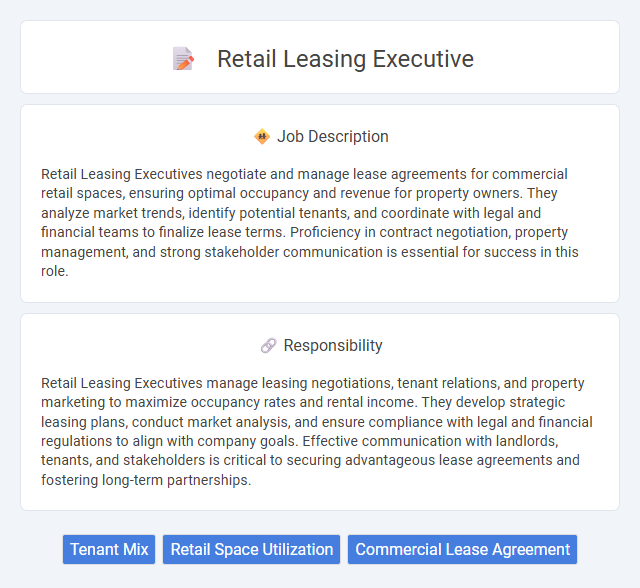 Retail Leasing Executive

Job Description

Retail Leasing Executives negotiate and manage lease agreements for commercial retail spaces, ensuring optimal occupancy and revenue for property owners. They analyze market trends, identify potential tenants, and coordinate with legal and financial teams to finalize lease terms. Proficiency in contract negotiation, property management, and strong stakeholder communication is essential for success in this role.

Responsibility

Retail Leasing Executives manage leasing negotiations, tenant relations, and property marketing to maximize occupancy rates and rental income. They develop strategic leasing plans, conduct market analysis, and ensure compliance with legal and financial regulations to align with company goals. Effective communication with landlords, tenants, and stakeholders is critical to securing advantageous lease agreements and fostering long-term partnerships.

Tenant Mix

Retail Space Utilization

Commercial Lease Agreement