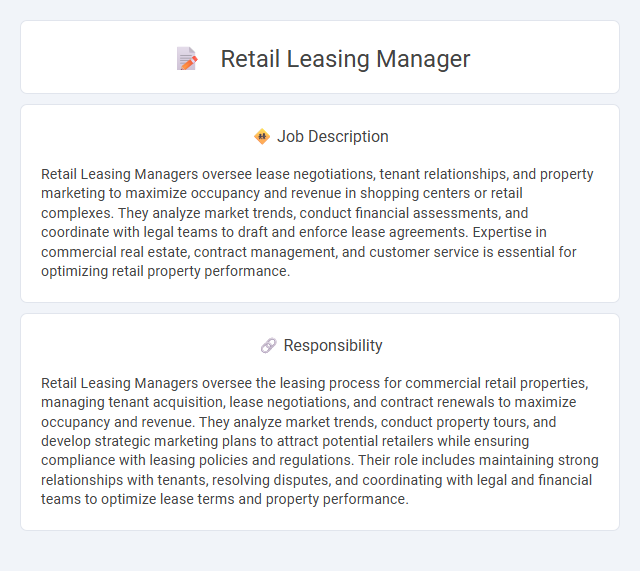 Retail Leasing Manager

Job Description

Retail Leasing Managers oversee lease negotiations, tenant relationships, and property marketing to maximize occupancy and revenue in shopping centers or retail complexes. They analyze market trends, conduct financial assessments, and coordinate with legal teams to draft and enforce lease agreements. Expertise in commercial real estate, contract management, and customer service is essential for optimizing retail property performance.

Responsibility

Retail Leasing Managers oversee the leasing process for commercial retail properties, managing tenant acquisition, lease negotiations, and contract renewals to maximize occupancy and revenue. They analyze market trends, conduct property tours, and develop strategic marketing plans to attract potential retailers while ensuring compliance with leasing policies and regulations. Their role includes maintaining strong relationships with tenants, resolving disputes, and coordinating with legal and financial teams to optimize lease terms and property performance.