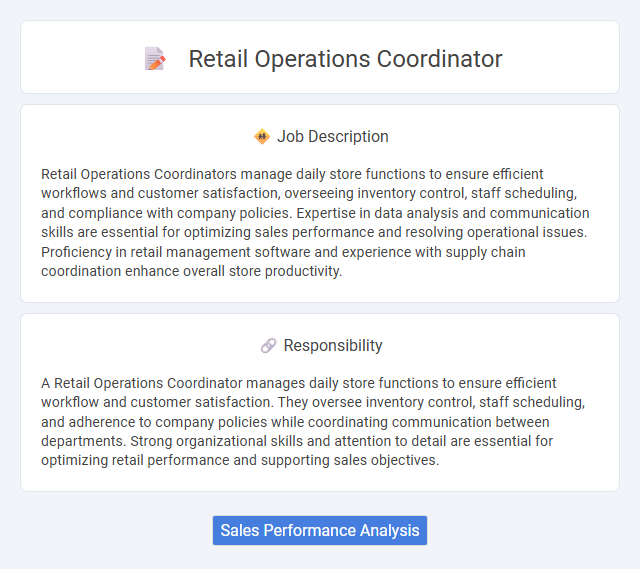 Retail Operations Coordinator

Job Description

Retail Operations Coordinators manage daily store functions to ensure efficient workflows and customer satisfaction, overseeing inventory control, staff scheduling, and compliance with company policies. Expertise in data analysis and communication skills are essential for optimizing sales performance and resolving operational issues. Proficiency in retail management software and experience with supply chain coordination enhance overall store productivity.

Responsibility

A Retail Operations Coordinator manages daily store functions to ensure efficient workflow and customer satisfaction. They oversee inventory control, staff scheduling, and adherence to company policies while coordinating communication between departments. Strong organizational skills and attention to detail are essential for optimizing retail performance and supporting sales objectives.

Sales Performance Analysis