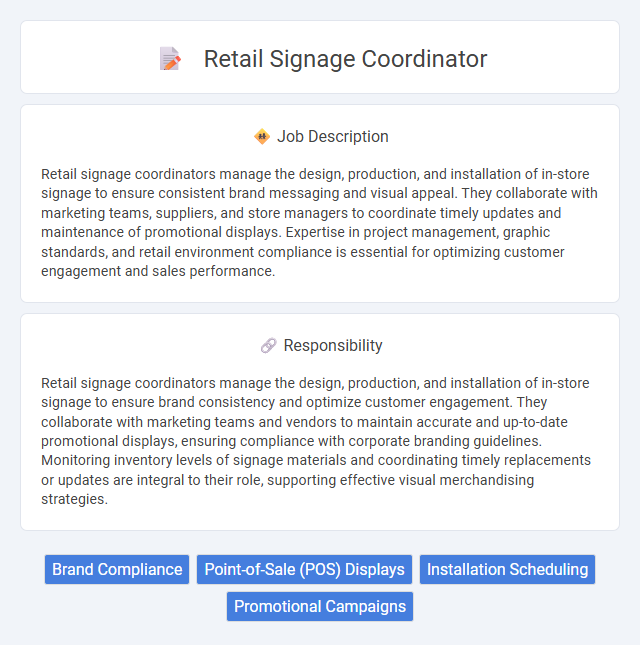 Retail Signage Coordinator

Job Description

Retail signage coordinators manage the design, production, and installation of in-store signage to ensure consistent brand messaging and visual appeal. They collaborate with marketing teams, suppliers, and store managers to coordinate timely updates and maintenance of promotional displays. Expertise in project management, graphic standards, and retail environment compliance is essential for optimizing customer engagement and sales performance.

Responsibility

Retail signage coordinators manage the design, production, and installation of in-store signage to ensure brand consistency and optimize customer engagement. They collaborate with marketing teams and vendors to maintain accurate and up-to-date promotional displays, ensuring compliance with corporate branding guidelines. Monitoring inventory levels of signage materials and coordinating timely replacements or updates are integral to their role, supporting effective visual merchandising strategies.

Brand Compliance
Point-of-Sale (POS) Displays
Installation Scheduling
Promotional Campaigns