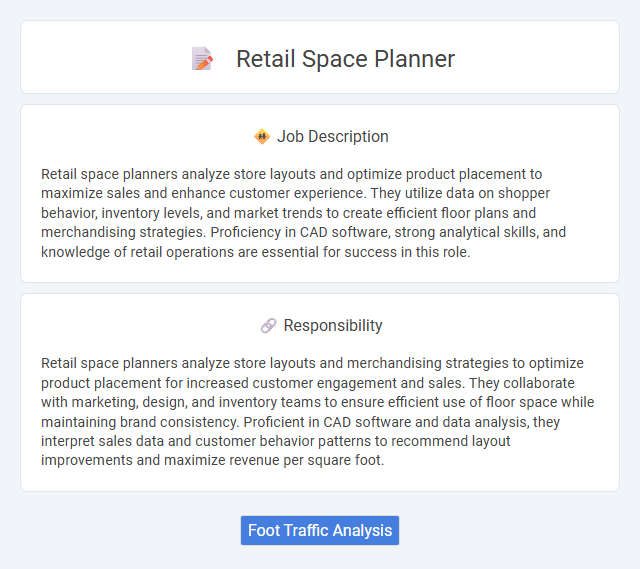 Retail Space Planner

Job Description

Retail space planners analyze store layouts and optimize product placement to maximize sales and enhance customer experience. They utilize data on shopper behavior, inventory levels, and market trends to create efficient floor plans and merchandising strategies. Proficiency in CAD software, strong analytical skills, and knowledge of retail operations are essential for success in this role.

Responsibility

Retail space planners analyze store layouts and merchandising strategies to optimize product placement for increased customer engagement and sales. They collaborate with marketing, design, and inventory teams to ensure efficient use of floor space while maintaining brand consistency. Proficient in CAD software and data analysis, they interpret sales data and customer behavior patterns to recommend layout improvements and maximize revenue per square foot.

Foot Traffic Analysis