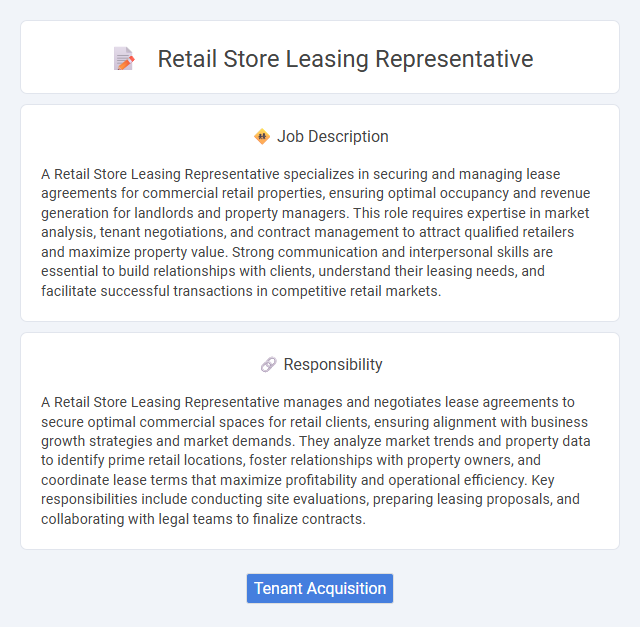 Retail Store Leasing Representative

Job Description

A Retail Store Leasing Representative specializes in securing and managing lease agreements for commercial retail properties, ensuring optimal occupancy and revenue generation for landlords and property managers. This role requires expertise in market analysis, tenant negotiations, and contract management to attract qualified retailers and maximize property value. Strong communication and interpersonal skills are essential to build relationships with clients, understand their leasing needs, and facilitate successful transactions in competitive retail markets.

Responsibility

A Retail Store Leasing Representative manages and negotiates lease agreements to secure optimal commercial spaces for retail clients, ensuring alignment with business growth strategies and market demands. They analyze market trends and property data to identify prime retail locations, foster relationships with property owners, and coordinate lease terms that maximize profitability and operational efficiency. Key responsibilities include conducting site evaluations, preparing leasing proposals, and collaborating with legal teams to finalize contracts.

Tenant Acquisition