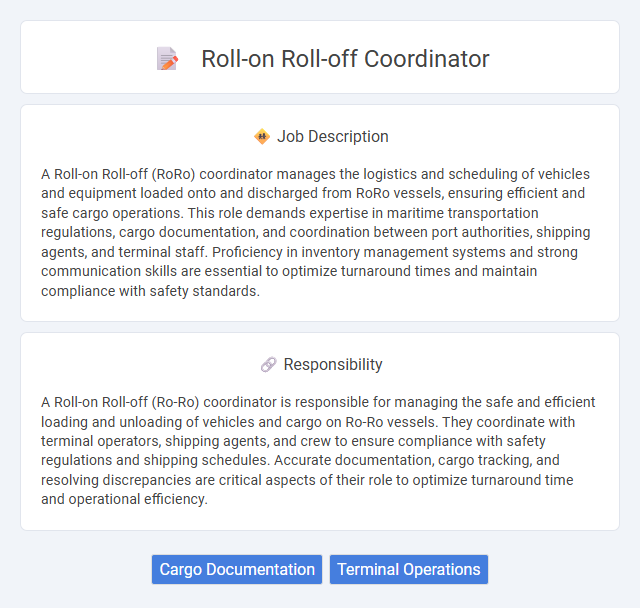 Roll-on Roll-off Coordinator

Job Description

A Roll-on Roll-off (RoRo) coordinator manages the logistics and scheduling of vehicles and equipment loaded onto and discharged from RoRo vessels, ensuring efficient and safe cargo operations. This role demands expertise in maritime transportation regulations, cargo documentation, and coordination between port authorities, shipping agents, and terminal staff. Proficiency in inventory management systems and strong communication skills are essential to optimize turnaround times and maintain compliance with safety standards.

Responsibility

A Roll-on Roll-off (Ro-Ro) coordinator is responsible for managing the safe and efficient loading and unloading of vehicles and cargo on Ro-Ro vessels. They coordinate with terminal operators, shipping agents, and crew to ensure compliance with safety regulations and shipping schedules. Accurate documentation, cargo tracking, and resolving discrepancies are critical aspects of their role to optimize turnaround time and operational efficiency.

Cargo Documentation

Terminal Operations