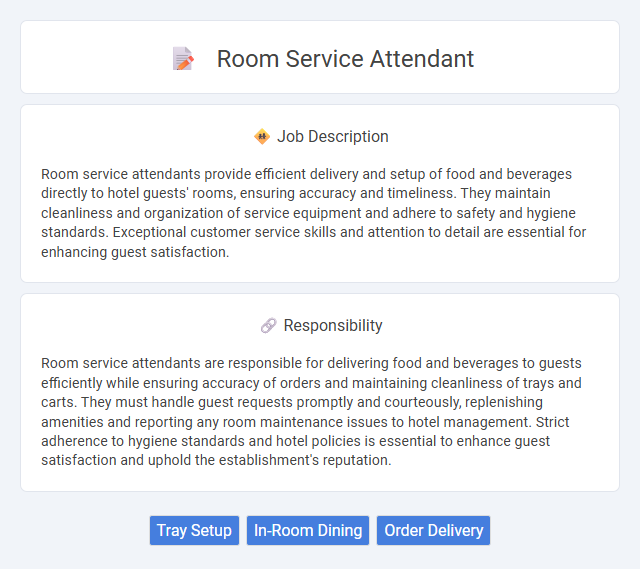 Room Service Attendant

Job Description

Room service attendants provide efficient delivery and setup of food and beverages directly to hotel guests' rooms, ensuring accuracy and timeliness. They maintain cleanliness and organization of service equipment and adhere to safety and hygiene standards. Exceptional customer service skills and attention to detail are essential for enhancing guest satisfaction.

Responsibility

Room service attendants are responsible for delivering food and beverages to guests efficiently while ensuring accuracy of orders and maintaining cleanliness of trays and carts. They must handle guest requests promptly and courteously, replenishing amenities and reporting any room maintenance issues to hotel management. Strict adherence to hygiene standards and hotel policies is essential to enhance guest satisfaction and uphold the establishment's reputation.

Tray Setup In-Room Dining Order Delivery