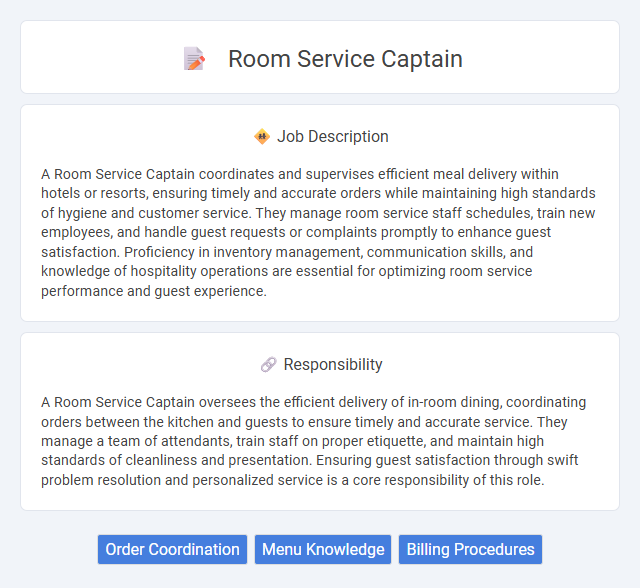 Room Service Captain

Job Description

A Room Service Captain coordinates and supervises efficient meal delivery within hotels or resorts, ensuring timely and accurate orders while maintaining high standards of hygiene and customer service. They manage room service staff schedules, train new employees, and handle guest requests or complaints promptly to enhance guest satisfaction. Proficiency in inventory management, communication skills, and knowledge of hospitality operations are essential for optimizing room service performance and guest experience.

Responsibility

A Room Service Captain oversees the efficient delivery of in-room dining, coordinating orders between the kitchen and guests to ensure timely and accurate service. They manage a team of attendants, train staff on proper etiquette, and maintain high standards of cleanliness and presentation. Ensuring guest satisfaction through swift problem resolution and personalized service is a core responsibility of this role.

Order Coordination
Menu Knowledge
Billing Procedures