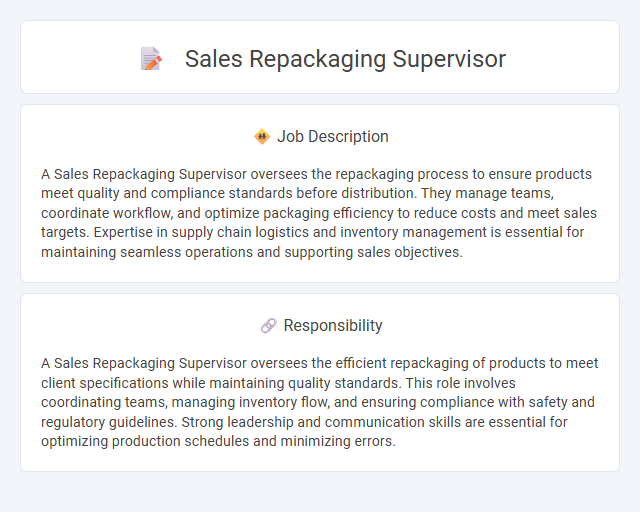 Sales Repackaging Supervisor

Job Description

A Sales Repackaging Supervisor oversees the repackaging process to ensure products meet quality and compliance standards before distribution. They manage teams, coordinate workflow, and optimize packaging efficiency to reduce costs and meet sales targets. Expertise in supply chain logistics and inventory management is essential for maintaining seamless operations and supporting sales objectives.

Responsibility

A Sales Repackaging Supervisor oversees the efficient repackaging of products to meet client specifications while maintaining quality standards. This role involves coordinating teams, managing inventory flow, and ensuring compliance with safety and regulatory guidelines. Strong leadership and communication skills are essential for optimizing production schedules and minimizing errors.