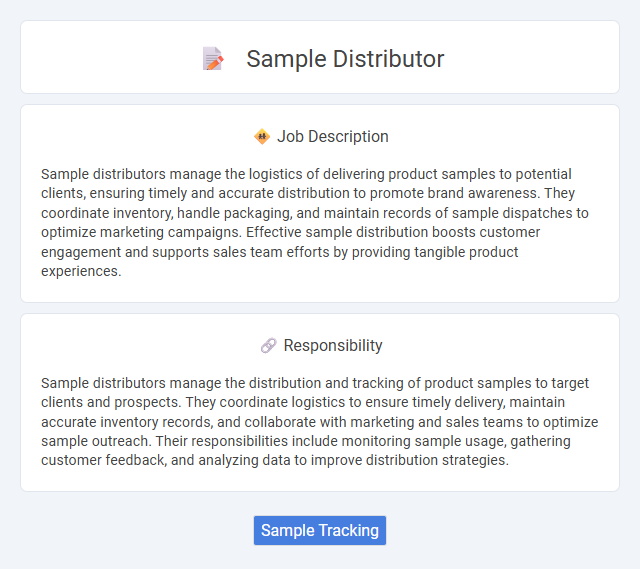 Sample Distributor

Job Description

Sample distributors manage the logistics of delivering product samples to potential clients, ensuring timely and accurate distribution to promote brand awareness. They coordinate inventory, handle packaging, and maintain records of sample dispatches to optimize marketing campaigns. Effective sample distribution boosts customer engagement and supports sales team efforts by providing tangible product experiences.

Responsibility

Sample distributors manage the distribution and tracking of product samples to target clients and prospects. They coordinate logistics to ensure timely delivery, maintain accurate inventory records, and collaborate with marketing and sales teams to optimize sample outreach. Their responsibilities include monitoring sample usage, gathering customer feedback, and analyzing data to improve distribution strategies.

Sample Tracking