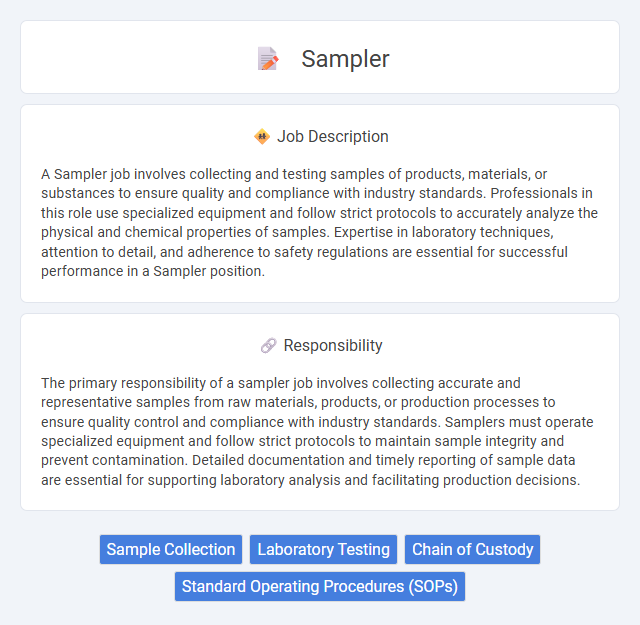 Sampler

Job Description

A Sampler job involves collecting and testing samples of products, materials, or substances to ensure quality and compliance with industry standards. Professionals in this role use specialized equipment and follow strict protocols to accurately analyze the physical and chemical properties of samples. Expertise in laboratory techniques, attention to detail, and adherence to safety regulations are essential for successful performance in a Sampler position.

Responsibility

The primary responsibility of a sampler job involves collecting accurate and representative samples from raw materials, products, or production processes to ensure quality control and compliance with industry standards. Samplers must operate specialized equipment and follow strict protocols to maintain sample integrity and prevent contamination. Detailed documentation and timely reporting of sample data are essential for supporting laboratory analysis and facilitating production decisions.

Sample Collection
Laboratory Testing
Chain of Custody
Standard Operating Procedures (SOPs)