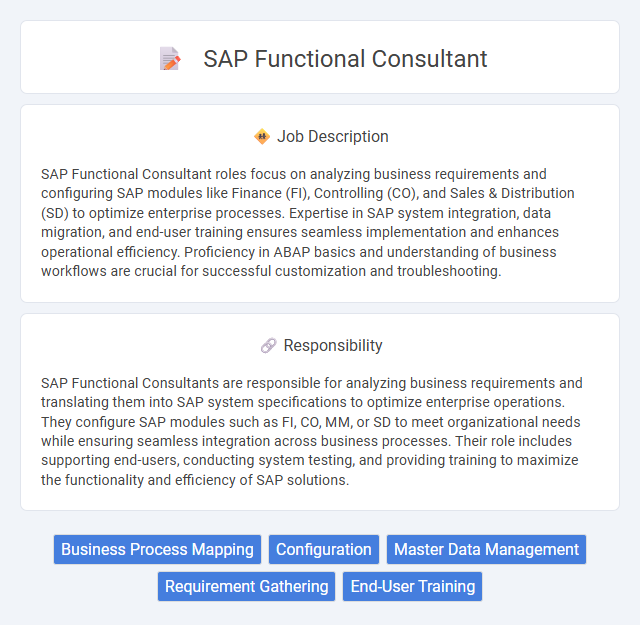 SAP Functional Consultant

Job Description

SAP Functional Consultant roles focus on analyzing business requirements and configuring SAP modules like Finance (FI), Controlling (CO), and Sales & Distribution (SD) to optimize enterprise processes. Expertise in SAP system integration, data migration, and end-user training ensures seamless implementation and enhances operational efficiency. Proficiency in ABAP basics and understanding of business workflows are crucial for successful customization and troubleshooting.

Responsibility

SAP Functional Consultants are responsible for analyzing business requirements and translating them into SAP system specifications to optimize enterprise operations. They configure SAP modules such as FI, CO, MM, or SD to meet organizational needs while ensuring seamless integration across business processes. Their role includes supporting end-users, conducting system testing, and providing training to maximize the functionality and efficiency of SAP solutions.

Business Process Mapping
Configuration
Master Data Management
Requirement Gathering
End-User Training