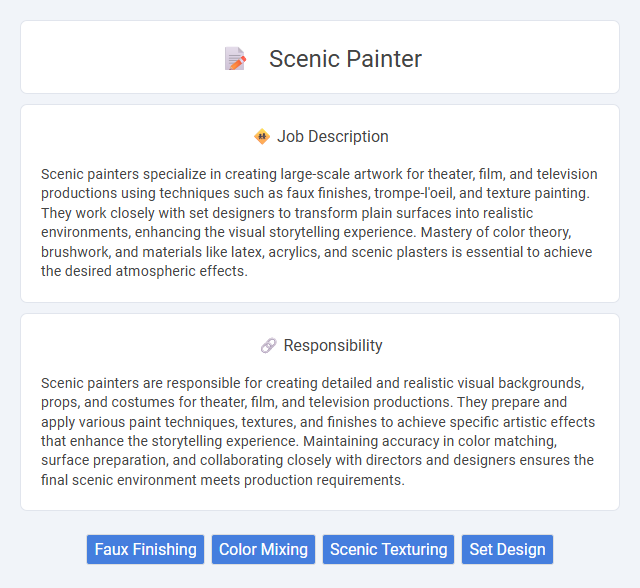 Scenic Painter

Job Description

Scenic painters specialize in creating large-scale artwork for theater, film, and television productions using techniques such as faux finishes, trompe-l'oeil, and texture painting. They work closely with set designers to transform plain surfaces into realistic environments, enhancing the visual storytelling experience. Mastery of color theory, brushwork, and materials like latex, acrylics, and scenic plasters is essential to achieve the desired atmospheric effects.

Responsibility

Scenic painters are responsible for creating detailed and realistic visual backgrounds, props, and costumes for theater, film, and television productions. They prepare and apply various paint techniques, textures, and finishes to achieve specific artistic effects that enhance the storytelling experience. Maintaining accuracy in color matching, surface preparation, and collaborating closely with directors and designers ensures the final scenic environment meets production requirements.

Faux Finishing
Color Mixing
Scenic Texturing
Set Design