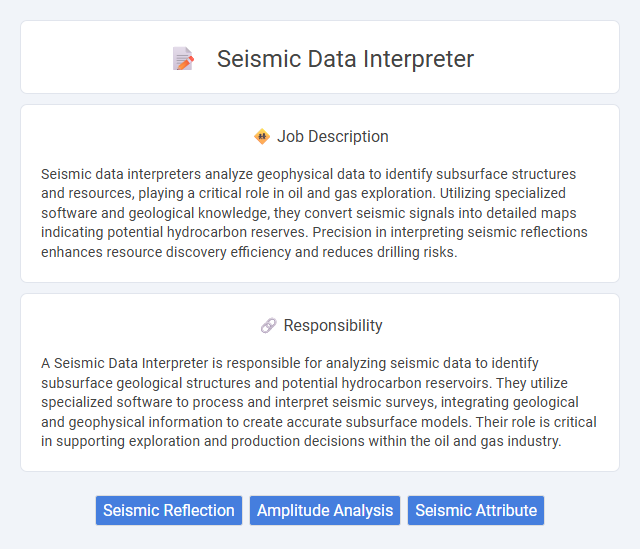 Seismic Data Interpreter

Job Description

Seismic data interpreters analyze geophysical data to identify subsurface structures and resources, playing a critical role in oil and gas exploration. Utilizing specialized software and geological knowledge, they convert seismic signals into detailed maps indicating potential hydrocarbon reserves. Precision in interpreting seismic reflections enhances resource discovery efficiency and reduces drilling risks.

Responsibility

A Seismic Data Interpreter is responsible for analyzing seismic data to identify subsurface geological structures and potential hydrocarbon reservoirs. They utilize specialized software to process and interpret seismic surveys, integrating geological and geophysical information to create accurate subsurface models. Their role is critical in supporting exploration and production decisions within the oil and gas industry.

Seismic Reflection
Amplitude Analysis
Seismic Attribute