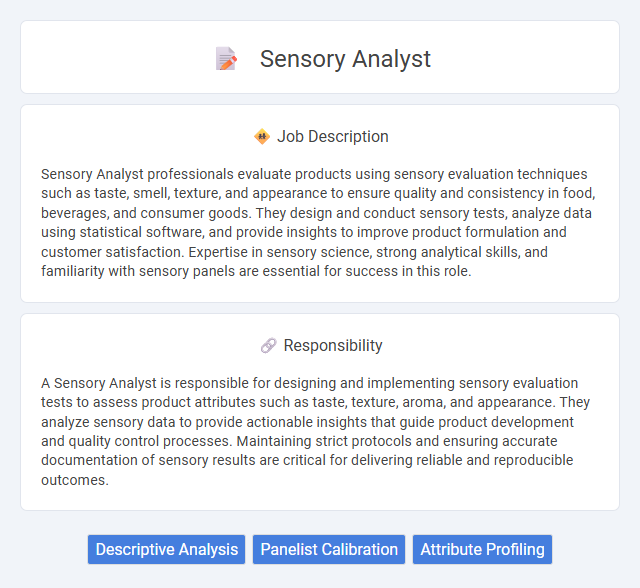 Sensory Analyst

Job Description

Sensory Analyst professionals evaluate products using sensory evaluation techniques such as taste, smell, texture, and appearance to ensure quality and consistency in food, beverages, and consumer goods. They design and conduct sensory tests, analyze data using statistical software, and provide insights to improve product formulation and customer satisfaction. Expertise in sensory science, strong analytical skills, and familiarity with sensory panels are essential for success in this role.

Responsibility

A Sensory Analyst is responsible for designing and implementing sensory evaluation tests to assess product attributes such as taste, texture, aroma, and appearance. They analyze sensory data to provide actionable insights that guide product development and quality control processes. Maintaining strict protocols and ensuring accurate documentation of sensory results are critical for delivering reliable and reproducible outcomes.

Descriptive Analysis

Panelist Calibration

Attribute Profiling