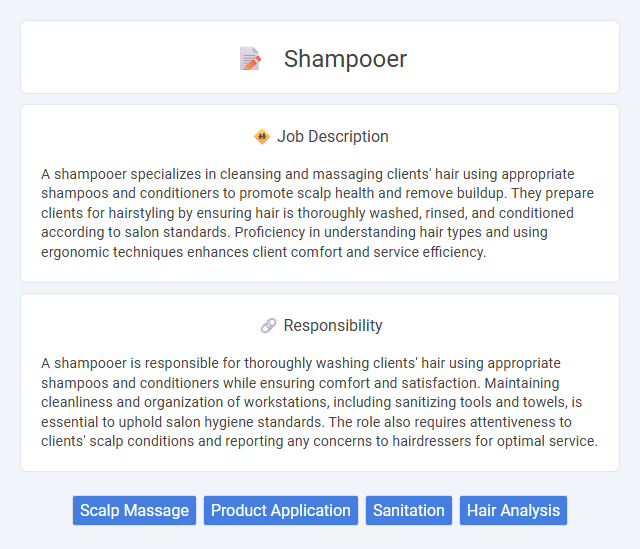 Shampooer

Job Description

A shampooer specializes in cleansing and massaging clients' hair using appropriate shampoos and conditioners to promote scalp health and remove buildup. They prepare clients for hairstyling by ensuring hair is thoroughly washed, rinsed, and conditioned according to salon standards. Proficiency in understanding hair types and using ergonomic techniques enhances client comfort and service efficiency.

Responsibility

A shampooer is responsible for thoroughly washing clients' hair using appropriate shampoos and conditioners while ensuring comfort and satisfaction. Maintaining cleanliness and organization of workstations, including sanitizing tools and towels, is essential to uphold salon hygiene standards. The role also requires attentiveness to clients' scalp conditions and reporting any concerns to hairdressers for optimal service.

Scalp Massage
Product Application
Sanitation
Hair Analysis