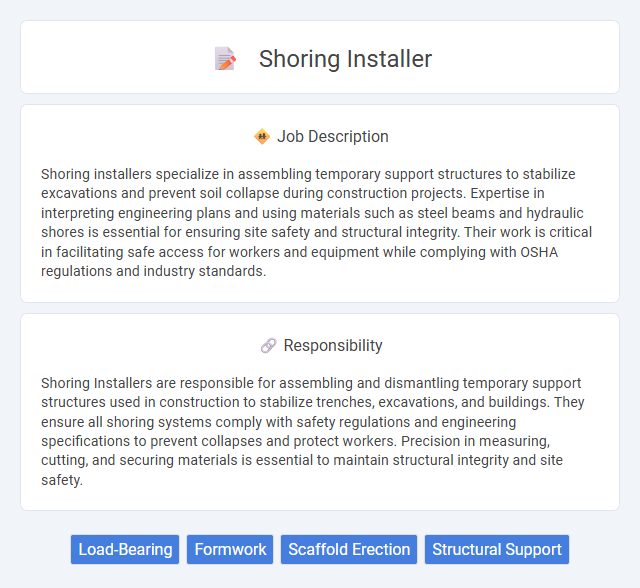 Shoring Installer

Job Description

Shoring installers specialize in assembling temporary support structures to stabilize excavations and prevent soil collapse during construction projects. Expertise in interpreting engineering plans and using materials such as steel beams and hydraulic shores is essential for ensuring site safety and structural integrity. Their work is critical in facilitating safe access for workers and equipment while complying with OSHA regulations and industry standards.

Responsibility

Shoring Installers are responsible for assembling and dismantling temporary support structures used in construction to stabilize trenches, excavations, and buildings. They ensure all shoring systems comply with safety regulations and engineering specifications to prevent collapses and protect workers. Precision in measuring, cutting, and securing materials is essential to maintain structural integrity and site safety.

Load-Bearing Formwork Scaffold Erection Structural Support