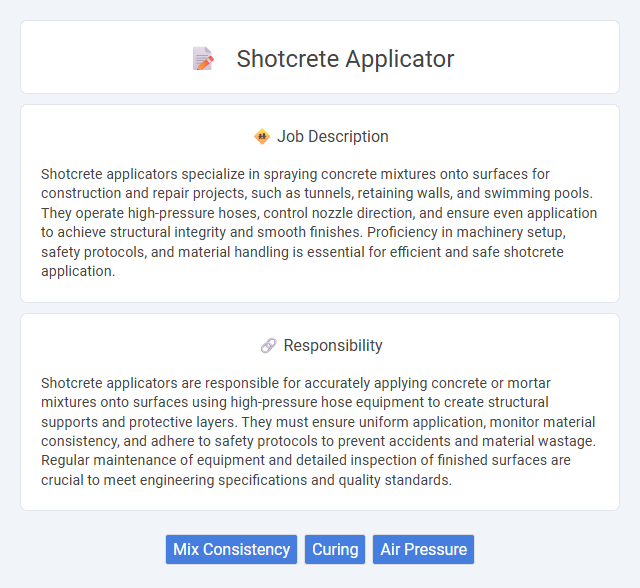 Shotcrete Applicator

Job Description

Shotcrete applicators specialize in spraying concrete mixtures onto surfaces for construction and repair projects, such as tunnels, retaining walls, and swimming pools. They operate high-pressure hoses, control nozzle direction, and ensure even application to achieve structural integrity and smooth finishes. Proficiency in machinery setup, safety protocols, and material handling is essential for efficient and safe shotcrete application.

Responsibility

Shotcrete applicators are responsible for accurately applying concrete or mortar mixtures onto surfaces using high-pressure hose equipment to create structural supports and protective layers. They must ensure uniform application, monitor material consistency, and adhere to safety protocols to prevent accidents and material wastage. Regular maintenance of equipment and detailed inspection of finished surfaces are crucial to meet engineering specifications and quality standards.

Mix Consistency Curing Air Pressure