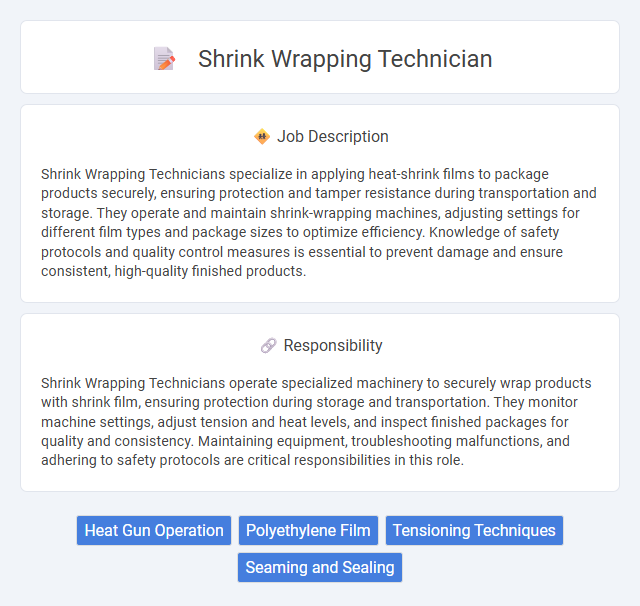 Shrink Wrapping Technician

Job Description

Shrink Wrapping Technicians specialize in applying heat-shrink films to package products securely, ensuring protection and tamper resistance during transportation and storage. They operate and maintain shrink-wrapping machines, adjusting settings for different film types and package sizes to optimize efficiency. Knowledge of safety protocols and quality control measures is essential to prevent damage and ensure consistent, high-quality finished products.

Responsibility

Shrink Wrapping Technicians operate specialized machinery to securely wrap products with shrink film, ensuring protection during storage and transportation. They monitor machine settings, adjust tension and heat levels, and inspect finished packages for quality and consistency. Maintaining equipment, troubleshooting malfunctions, and adhering to safety protocols are critical responsibilities in this role.

Heat Gun Operation
Polyethylene Film
Tensioning Techniques
Seaming and Sealing