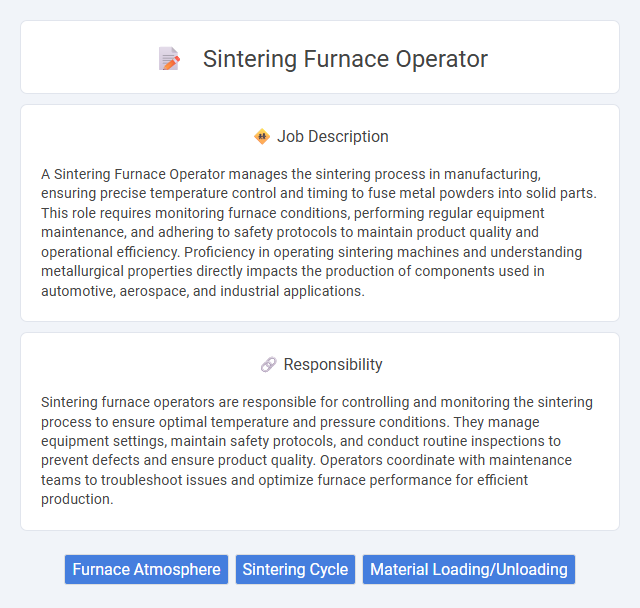 Sintering Furnace Operator

Job Description

A Sintering Furnace Operator manages the sintering process in manufacturing, ensuring precise temperature control and timing to fuse metal powders into solid parts. This role requires monitoring furnace conditions, performing regular equipment maintenance, and adhering to safety protocols to maintain product quality and operational efficiency. Proficiency in operating sintering machines and understanding metallurgical properties directly impacts the production of components used in automotive, aerospace, and industrial applications.

Responsibility

Sintering furnace operators are responsible for controlling and monitoring the sintering process to ensure optimal temperature and pressure conditions. They manage equipment settings, maintain safety protocols, and conduct routine inspections to prevent defects and ensure product quality. Operators coordinate with maintenance teams to troubleshoot issues and optimize furnace performance for efficient production.

Furnace Atmosphere
Sintering Cycle
Material Loading/Unloading