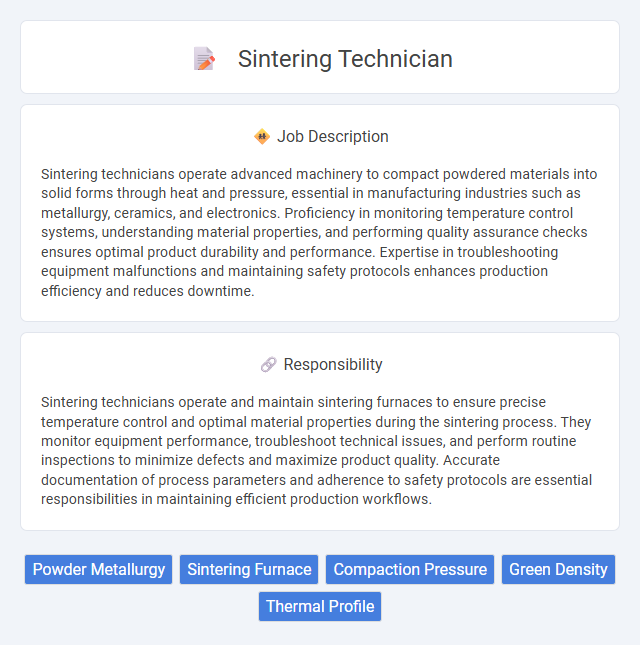 Sintering Technician

Job Description

Sintering technicians operate advanced machinery to compact powdered materials into solid forms through heat and pressure, essential in manufacturing industries such as metallurgy, ceramics, and electronics. Proficiency in monitoring temperature control systems, understanding material properties, and performing quality assurance checks ensures optimal product durability and performance. Expertise in troubleshooting equipment malfunctions and maintaining safety protocols enhances production efficiency and reduces downtime.

Responsibility

Sintering technicians operate and maintain sintering furnaces to ensure precise temperature control and optimal material properties during the sintering process. They monitor equipment performance, troubleshoot technical issues, and perform routine inspections to minimize defects and maximize product quality. Accurate documentation of process parameters and adherence to safety protocols are essential responsibilities in maintaining efficient production workflows.

Powder Metallurgy
Sintering Furnace
Compaction Pressure
Green Density
Thermal Profile