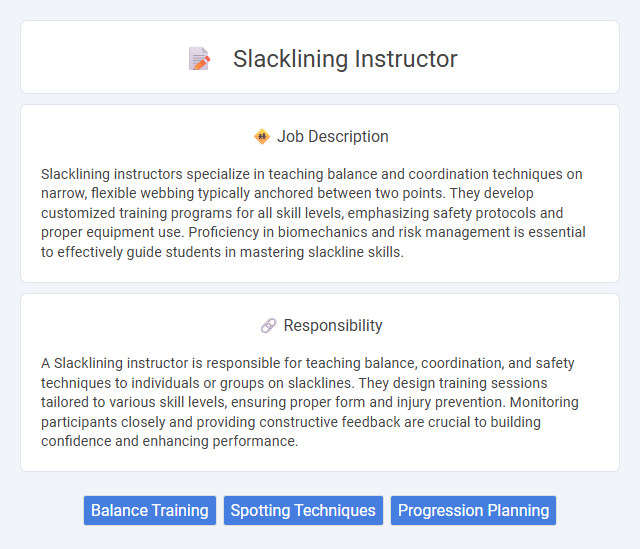 Slacklining Instructor

Job Description

Slacklining instructors specialize in teaching balance and coordination techniques on narrow, flexible webbing typically anchored between two points. They develop customized training programs for all skill levels, emphasizing safety protocols and proper equipment use. Proficiency in biomechanics and risk management is essential to effectively guide students in mastering slackline skills.

Responsibility

A Slacklining instructor is responsible for teaching balance, coordination, and safety techniques to individuals or groups on slacklines. They design training sessions tailored to various skill levels, ensuring proper form and injury prevention. Monitoring participants closely and providing constructive feedback are crucial to building confidence and enhancing performance.

Balance Training

Spotting Techniques

Progression Planning