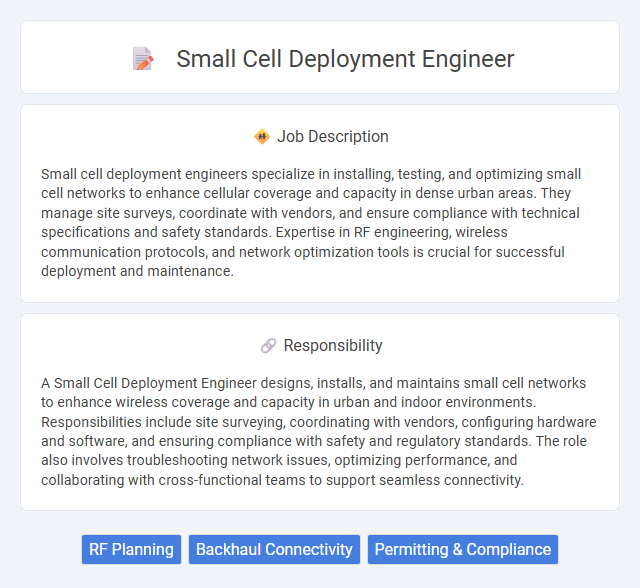 Small Cell Deployment Engineer

Job Description

Small cell deployment engineers specialize in installing, testing, and optimizing small cell networks to enhance cellular coverage and capacity in dense urban areas. They manage site surveys, coordinate with vendors, and ensure compliance with technical specifications and safety standards. Expertise in RF engineering, wireless communication protocols, and network optimization tools is crucial for successful deployment and maintenance.

Responsibility

A Small Cell Deployment Engineer designs, installs, and maintains small cell networks to enhance wireless coverage and capacity in urban and indoor environments. Responsibilities include site surveying, coordinating with vendors, configuring hardware and software, and ensuring compliance with safety and regulatory standards. The role also involves troubleshooting network issues, optimizing performance, and collaborating with cross-functional teams to support seamless connectivity.

RF Planning

Backhaul Connectivity

Permitting & Compliance