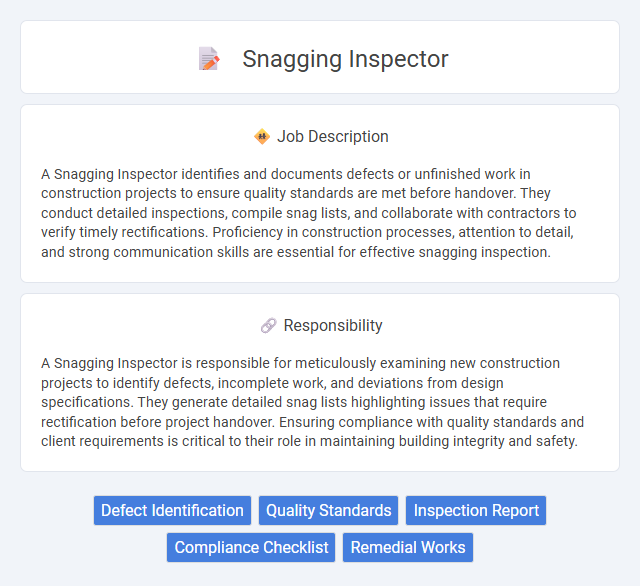 Snagging Inspector

Job Description

A Snagging Inspector identifies and documents defects or unfinished work in construction projects to ensure quality standards are met before handover. They conduct detailed inspections, compile snag lists, and collaborate with contractors to verify timely rectifications. Proficiency in construction processes, attention to detail, and strong communication skills are essential for effective snagging inspection.

Responsibility

A Snagging Inspector is responsible for meticulously examining new construction projects to identify defects, incomplete work, and deviations from design specifications. They generate detailed snag lists highlighting issues that require rectification before project handover. Ensuring compliance with quality standards and client requirements is critical to their role in maintaining building integrity and safety.

Defect Identification
Quality Standards
Inspection Report
Compliance Checklist
Remedial Works