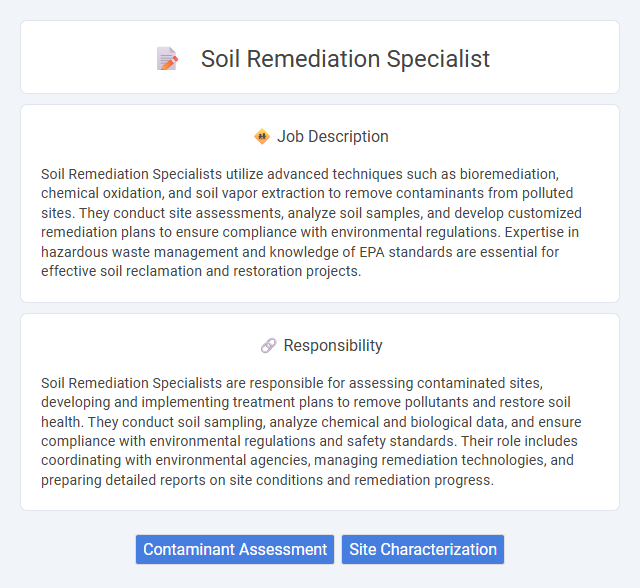 Soil Remediation Specialist

Job Description

Soil Remediation Specialists utilize advanced techniques such as bioremediation, chemical oxidation, and soil vapor extraction to remove contaminants from polluted sites. They conduct site assessments, analyze soil samples, and develop customized remediation plans to ensure compliance with environmental regulations. Expertise in hazardous waste management and knowledge of EPA standards are essential for effective soil reclamation and restoration projects.

Responsibility

Soil Remediation Specialists are responsible for assessing contaminated sites, developing and implementing treatment plans to remove pollutants and restore soil health. They conduct soil sampling, analyze chemical and biological data, and ensure compliance with environmental regulations and safety standards. Their role includes coordinating with environmental agencies, managing remediation technologies, and preparing detailed reports on site conditions and remediation progress.

Contaminant Assessment

Site Characterization