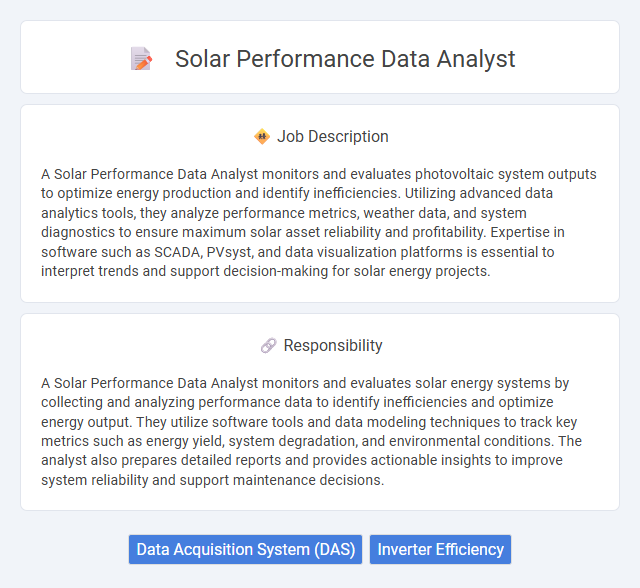 Solar Performance Data Analyst

Job Description

A Solar Performance Data Analyst monitors and evaluates photovoltaic system outputs to optimize energy production and identify inefficiencies. Utilizing advanced data analytics tools, they analyze performance metrics, weather data, and system diagnostics to ensure maximum solar asset reliability and profitability. Expertise in software such as SCADA, PVsyst, and data visualization platforms is essential to interpret trends and support decision-making for solar energy projects.

Responsibility

A Solar Performance Data Analyst monitors and evaluates solar energy systems by collecting and analyzing performance data to identify inefficiencies and optimize energy output. They utilize software tools and data modeling techniques to track key metrics such as energy yield, system degradation, and environmental conditions. The analyst also prepares detailed reports and provides actionable insights to improve system reliability and support maintenance decisions.

Data Acquisition System (DAS)

Inverter Efficiency