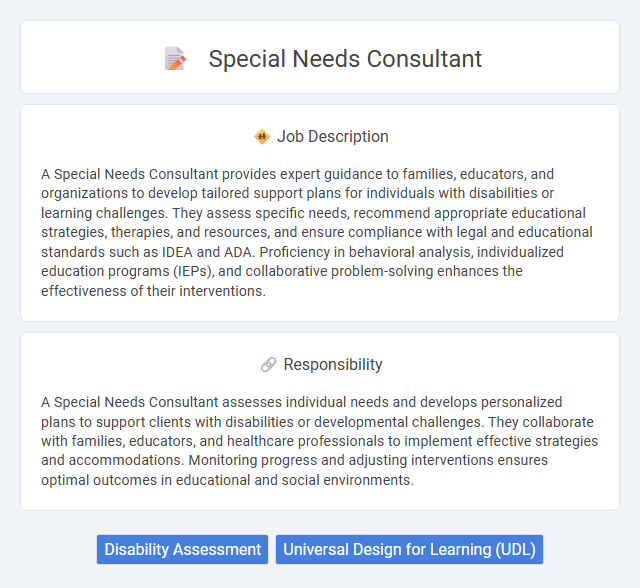 Special Needs Consultant

Job Description

A Special Needs Consultant provides expert guidance to families, educators, and organizations to develop tailored support plans for individuals with disabilities or learning challenges. They assess specific needs, recommend appropriate educational strategies, therapies, and resources, and ensure compliance with legal and educational standards such as IDEA and ADA. Proficiency in behavioral analysis, individualized education programs (IEPs), and collaborative problem-solving enhances the effectiveness of their interventions.

Responsibility

A Special Needs Consultant assesses individual needs and develops personalized plans to support clients with disabilities or developmental challenges. They collaborate with families, educators, and healthcare professionals to implement effective strategies and accommodations. Monitoring progress and adjusting interventions ensures optimal outcomes in educational and social environments.

Disability Assessment

Universal Design for Learning (UDL)