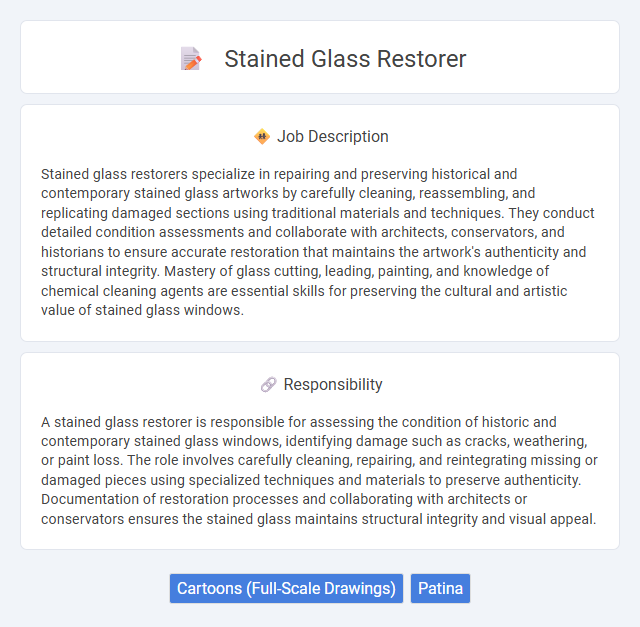 Stained Glass Restorer

Job Description

Stained glass restorers specialize in repairing and preserving historical and contemporary stained glass artworks by carefully cleaning, reassembling, and replicating damaged sections using traditional materials and techniques. They conduct detailed condition assessments and collaborate with architects, conservators, and historians to ensure accurate restoration that maintains the artwork's authenticity and structural integrity. Mastery of glass cutting, leading, painting, and knowledge of chemical cleaning agents are essential skills for preserving the cultural and artistic value of stained glass windows.

Responsibility

A stained glass restorer is responsible for assessing the condition of historic and contemporary stained glass windows, identifying damage such as cracks, weathering, or paint loss. The role involves carefully cleaning, repairing, and reintegrating missing or damaged pieces using specialized techniques and materials to preserve authenticity. Documentation of restoration processes and collaborating with architects or conservators ensures the stained glass maintains structural integrity and visual appeal.

Cartoons (Full-Scale Drawings) Patina