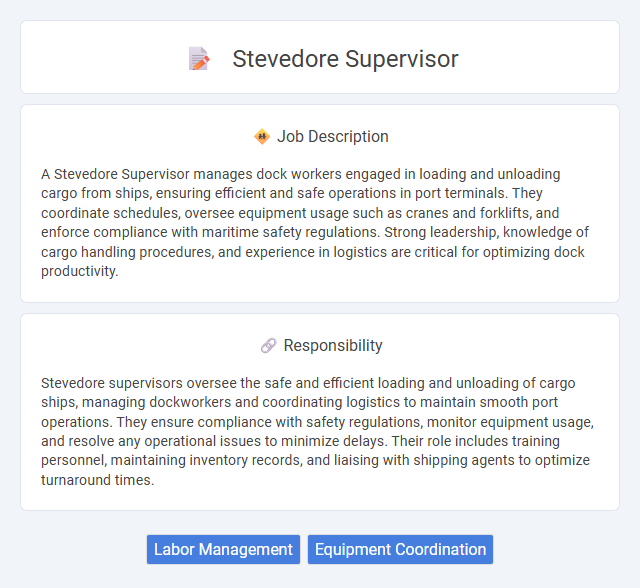 Stevedore Supervisor

Job Description

A Stevedore Supervisor manages dock workers engaged in loading and unloading cargo from ships, ensuring efficient and safe operations in port terminals. They coordinate schedules, oversee equipment usage such as cranes and forklifts, and enforce compliance with maritime safety regulations. Strong leadership, knowledge of cargo handling procedures, and experience in logistics are critical for optimizing dock productivity.

Responsibility

Stevedore supervisors oversee the safe and efficient loading and unloading of cargo ships, managing dockworkers and coordinating logistics to maintain smooth port operations. They ensure compliance with safety regulations, monitor equipment usage, and resolve any operational issues to minimize delays. Their role includes training personnel, maintaining inventory records, and liaising with shipping agents to optimize turnaround times.

Labor Management

Equipment Coordination