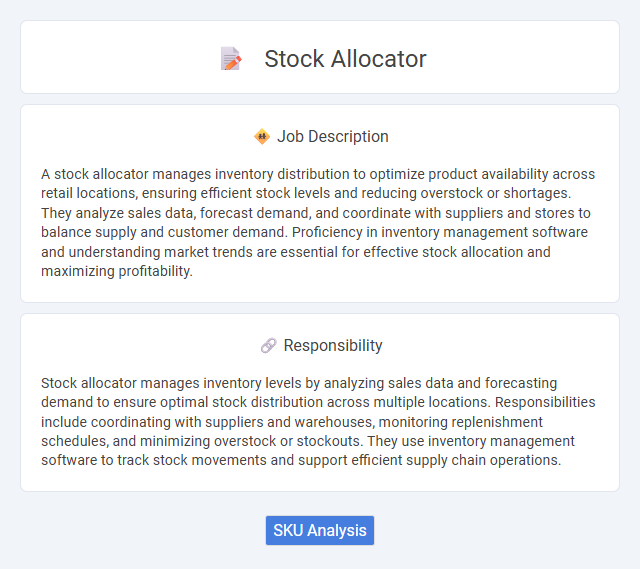 Stock Allocator

Job Description

A stock allocator manages inventory distribution to optimize product availability across retail locations, ensuring efficient stock levels and reducing overstock or shortages. They analyze sales data, forecast demand, and coordinate with suppliers and stores to balance supply and customer demand. Proficiency in inventory management software and understanding market trends are essential for effective stock allocation and maximizing profitability.

Responsibility

Stock allocator manages inventory levels by analyzing sales data and forecasting demand to ensure optimal stock distribution across multiple locations. Responsibilities include coordinating with suppliers and warehouses, monitoring replenishment schedules, and minimizing overstock or stockouts. They use inventory management software to track stock movements and support efficient supply chain operations.

SKU Analysis