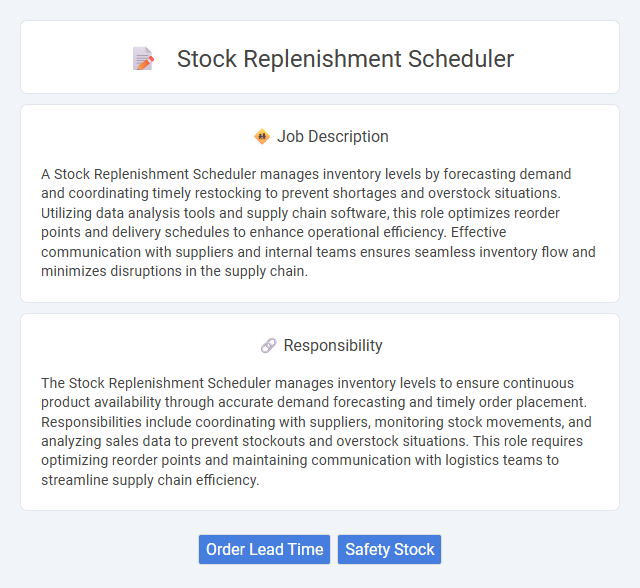 Stock Replenishment Scheduler

Job Description

A Stock Replenishment Scheduler manages inventory levels by forecasting demand and coordinating timely restocking to prevent shortages and overstock situations. Utilizing data analysis tools and supply chain software, this role optimizes reorder points and delivery schedules to enhance operational efficiency. Effective communication with suppliers and internal teams ensures seamless inventory flow and minimizes disruptions in the supply chain.

Responsibility

The Stock Replenishment Scheduler manages inventory levels to ensure continuous product availability through accurate demand forecasting and timely order placement. Responsibilities include coordinating with suppliers, monitoring stock movements, and analyzing sales data to prevent stockouts and overstock situations. This role requires optimizing reorder points and maintaining communication with logistics teams to streamline supply chain efficiency.

Order Lead Time

Safety Stock