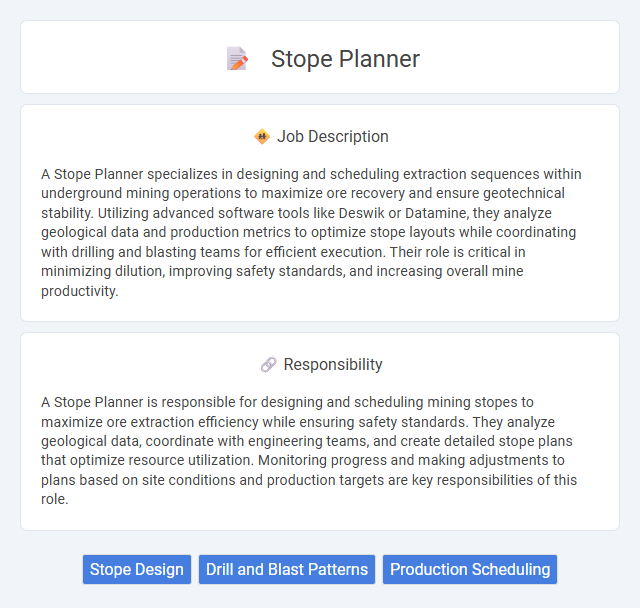 Stope Planner

Job Description

A Stope Planner specializes in designing and scheduling extraction sequences within underground mining operations to maximize ore recovery and ensure geotechnical stability. Utilizing advanced software tools like Deswik or Datamine, they analyze geological data and production metrics to optimize stope layouts while coordinating with drilling and blasting teams for efficient execution. Their role is critical in minimizing dilution, improving safety standards, and increasing overall mine productivity.

Responsibility

A Stope Planner is responsible for designing and scheduling mining stopes to maximize ore extraction efficiency while ensuring safety standards. They analyze geological data, coordinate with engineering teams, and create detailed stope plans that optimize resource utilization. Monitoring progress and making adjustments to plans based on site conditions and production targets are key responsibilities of this role.

Stope Design

Drill and Blast Patterns

Production Scheduling