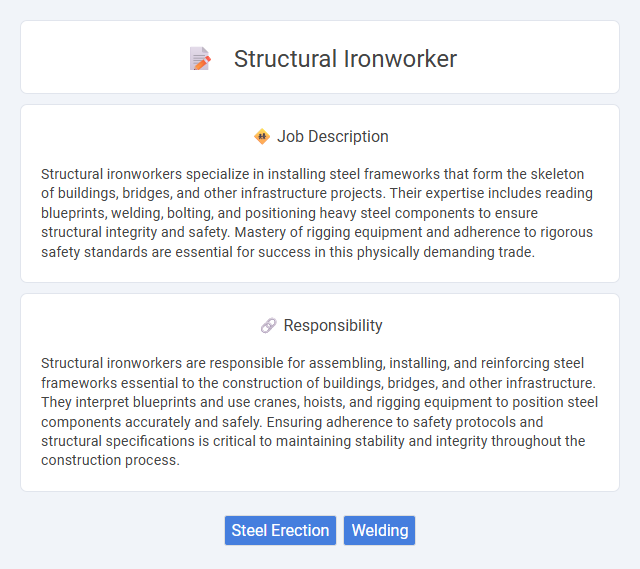 Structural Ironworker

Job Description

Structural ironworkers specialize in installing steel frameworks that form the skeleton of buildings, bridges, and other infrastructure projects. Their expertise includes reading blueprints, welding, bolting, and positioning heavy steel components to ensure structural integrity and safety. Mastery of rigging equipment and adherence to rigorous safety standards are essential for success in this physically demanding trade.

Responsibility

Structural ironworkers are responsible for assembling, installing, and reinforcing steel frameworks essential to the construction of buildings, bridges, and other infrastructure. They interpret blueprints and use cranes, hoists, and rigging equipment to position steel components accurately and safely. Ensuring adherence to safety protocols and structural specifications is critical to maintaining stability and integrity throughout the construction process.

Steel Erection

Welding