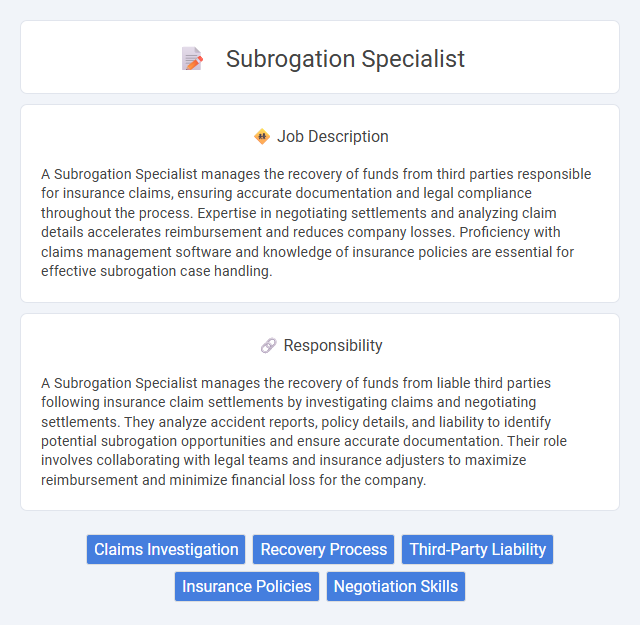 Subrogation Specialist

Job Description

A Subrogation Specialist manages the recovery of funds from third parties responsible for insurance claims, ensuring accurate documentation and legal compliance throughout the process. Expertise in negotiating settlements and analyzing claim details accelerates reimbursement and reduces company losses. Proficiency with claims management software and knowledge of insurance policies are essential for effective subrogation case handling.

Responsibility

A Subrogation Specialist manages the recovery of funds from liable third parties following insurance claim settlements by investigating claims and negotiating settlements. They analyze accident reports, policy details, and liability to identify potential subrogation opportunities and ensure accurate documentation. Their role involves collaborating with legal teams and insurance adjusters to maximize reimbursement and minimize financial loss for the company.

Claims Investigation
Recovery Process
Third-Party Liability
Insurance Policies
Negotiation Skills