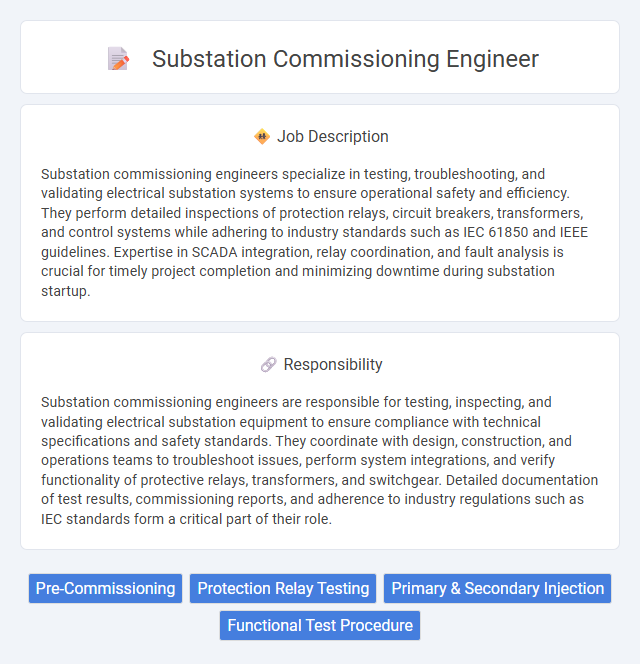 Substation Commissioning Engineer

Job Description

Substation commissioning engineers specialize in testing, troubleshooting, and validating electrical substation systems to ensure operational safety and efficiency. They perform detailed inspections of protection relays, circuit breakers, transformers, and control systems while adhering to industry standards such as IEC 61850 and IEEE guidelines. Expertise in SCADA integration, relay coordination, and fault analysis is crucial for timely project completion and minimizing downtime during substation startup.

Responsibility

Substation commissioning engineers are responsible for testing, inspecting, and validating electrical substation equipment to ensure compliance with technical specifications and safety standards. They coordinate with design, construction, and operations teams to troubleshoot issues, perform system integrations, and verify functionality of protective relays, transformers, and switchgear. Detailed documentation of test results, commissioning reports, and adherence to industry regulations such as IEC standards form a critical part of their role.

Pre-Commissioning

Protection Relay Testing

Primary & Secondary Injection

Functional Test Procedure