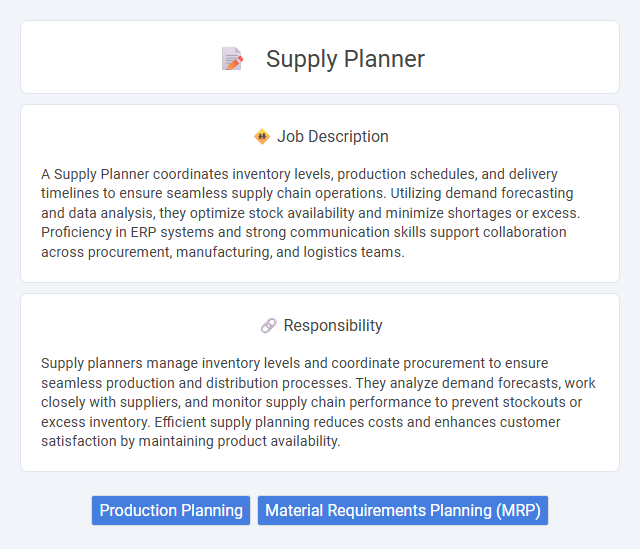 Supply Planner

Job Description

A Supply Planner coordinates inventory levels, production schedules, and delivery timelines to ensure seamless supply chain operations. Utilizing demand forecasting and data analysis, they optimize stock availability and minimize shortages or excess. Proficiency in ERP systems and strong communication skills support collaboration across procurement, manufacturing, and logistics teams.

Responsibility

Supply planners manage inventory levels and coordinate procurement to ensure seamless production and distribution processes. They analyze demand forecasts, work closely with suppliers, and monitor supply chain performance to prevent stockouts or excess inventory. Efficient supply planning reduces costs and enhances customer satisfaction by maintaining product availability.

Production Planning

Material Requirements Planning (MRP)