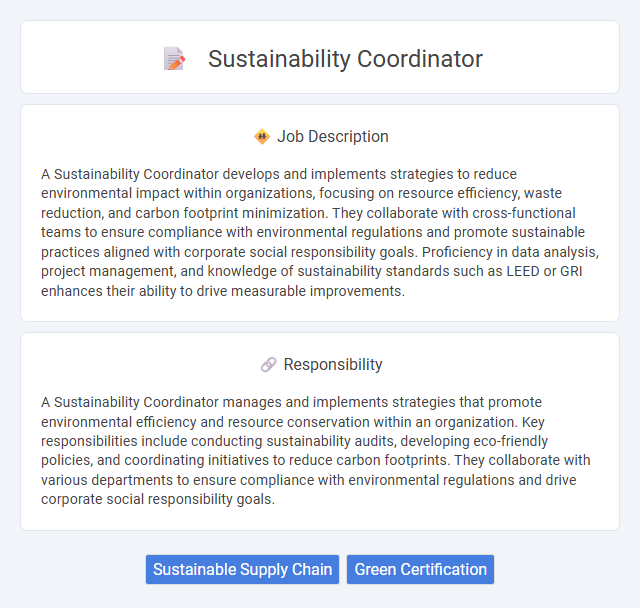 Sustainability Coordinator

Job Description

A Sustainability Coordinator develops and implements strategies to reduce environmental impact within organizations, focusing on resource efficiency, waste reduction, and carbon footprint minimization. They collaborate with cross-functional teams to ensure compliance with environmental regulations and promote sustainable practices aligned with corporate social responsibility goals. Proficiency in data analysis, project management, and knowledge of sustainability standards such as LEED or GRI enhances their ability to drive measurable improvements.

Responsibility

A Sustainability Coordinator manages and implements strategies that promote environmental efficiency and resource conservation within an organization. Key responsibilities include conducting sustainability audits, developing eco-friendly policies, and coordinating initiatives to reduce carbon footprints. They collaborate with various departments to ensure compliance with environmental regulations and drive corporate social responsibility goals.

Sustainable Supply Chain

Green Certification