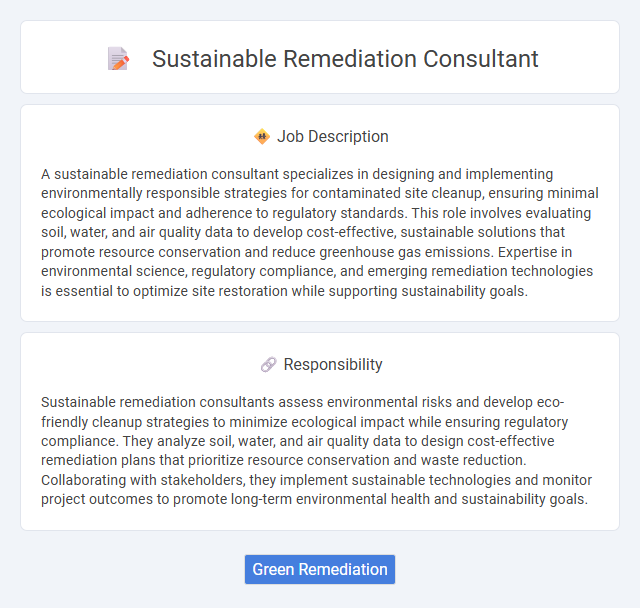 Sustainable Remediation Consultant

Job Description

A sustainable remediation consultant specializes in designing and implementing environmentally responsible strategies for contaminated site cleanup, ensuring minimal ecological impact and adherence to regulatory standards. This role involves evaluating soil, water, and air quality data to develop cost-effective, sustainable solutions that promote resource conservation and reduce greenhouse gas emissions. Expertise in environmental science, regulatory compliance, and emerging remediation technologies is essential to optimize site restoration while supporting sustainability goals.

Responsibility

Sustainable remediation consultants assess environmental risks and develop eco-friendly cleanup strategies to minimize ecological impact while ensuring regulatory compliance. They analyze soil, water, and air quality data to design cost-effective remediation plans that prioritize resource conservation and waste reduction. Collaborating with stakeholders, they implement sustainable technologies and monitor project outcomes to promote long-term environmental health and sustainability goals.

Green Remediation