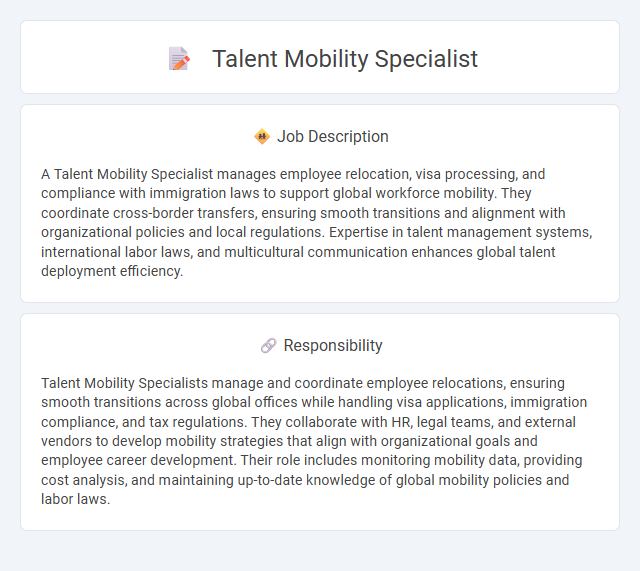 Talent Mobility Specialist

Job Description

A Talent Mobility Specialist manages employee relocation, visa processing, and compliance with immigration laws to support global workforce mobility. They coordinate cross-border transfers, ensuring smooth transitions and alignment with organizational policies and local regulations. Expertise in talent management systems, international labor laws, and multicultural communication enhances global talent deployment efficiency.

Responsibility

Talent Mobility Specialists manage and coordinate employee relocations, ensuring smooth transitions across global offices while handling visa applications, immigration compliance, and tax regulations. They collaborate with HR, legal teams, and external vendors to develop mobility strategies that align with organizational goals and employee career development. Their role includes monitoring mobility data, providing cost analysis, and maintaining up-to-date knowledge of global mobility policies and labor laws.