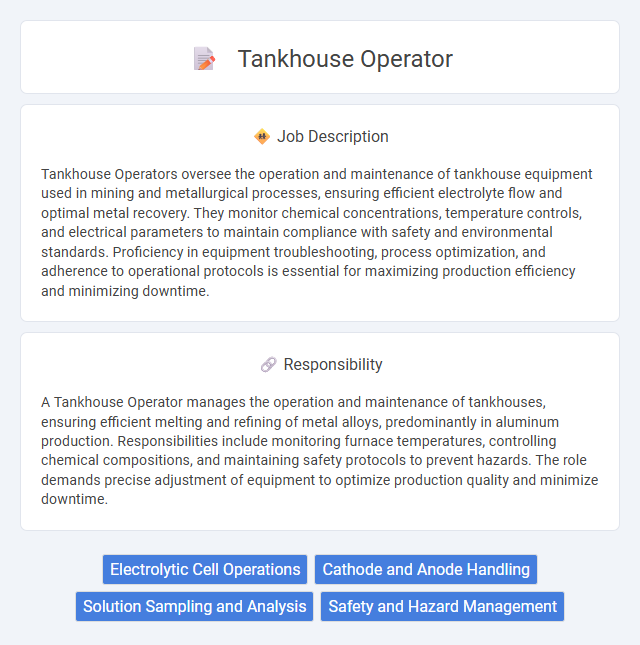 Tankhouse Operator

Job Description

Tankhouse Operators oversee the operation and maintenance of tankhouse equipment used in mining and metallurgical processes, ensuring efficient electrolyte flow and optimal metal recovery. They monitor chemical concentrations, temperature controls, and electrical parameters to maintain compliance with safety and environmental standards. Proficiency in equipment troubleshooting, process optimization, and adherence to operational protocols is essential for maximizing production efficiency and minimizing downtime.

Responsibility

A Tankhouse Operator manages the operation and maintenance of tankhouses, ensuring efficient melting and refining of metal alloys, predominantly in aluminum production. Responsibilities include monitoring furnace temperatures, controlling chemical compositions, and maintaining safety protocols to prevent hazards. The role demands precise adjustment of equipment to optimize production quality and minimize downtime.

Electrolytic Cell Operations
Cathode and Anode Handling
Solution Sampling and Analysis
Safety and Hazard Management