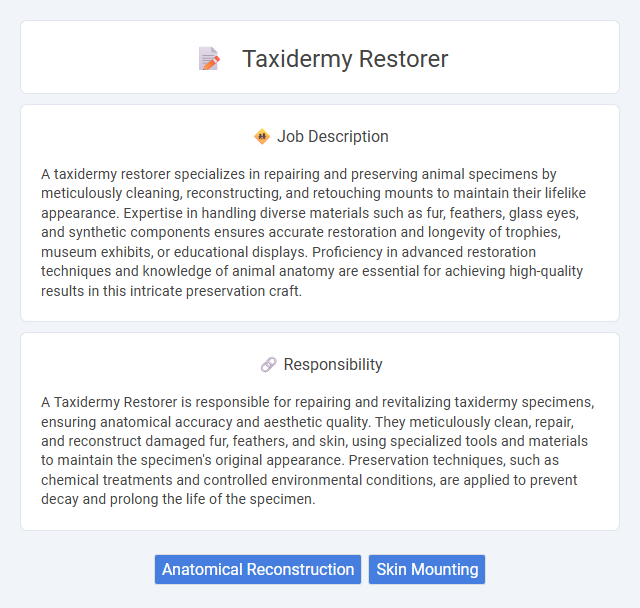 Taxidermy Restorer

Job Description

A taxidermy restorer specializes in repairing and preserving animal specimens by meticulously cleaning, reconstructing, and retouching mounts to maintain their lifelike appearance. Expertise in handling diverse materials such as fur, feathers, glass eyes, and synthetic components ensures accurate restoration and longevity of trophies, museum exhibits, or educational displays. Proficiency in advanced restoration techniques and knowledge of animal anatomy are essential for achieving high-quality results in this intricate preservation craft.

Responsibility

A Taxidermy Restorer is responsible for repairing and revitalizing taxidermy specimens, ensuring anatomical accuracy and aesthetic quality. They meticulously clean, repair, and reconstruct damaged fur, feathers, and skin, using specialized tools and materials to maintain the specimen's original appearance. Preservation techniques, such as chemical treatments and controlled environmental conditions, are applied to prevent decay and prolong the life of the specimen.

Anatomical Reconstruction

Skin Mounting