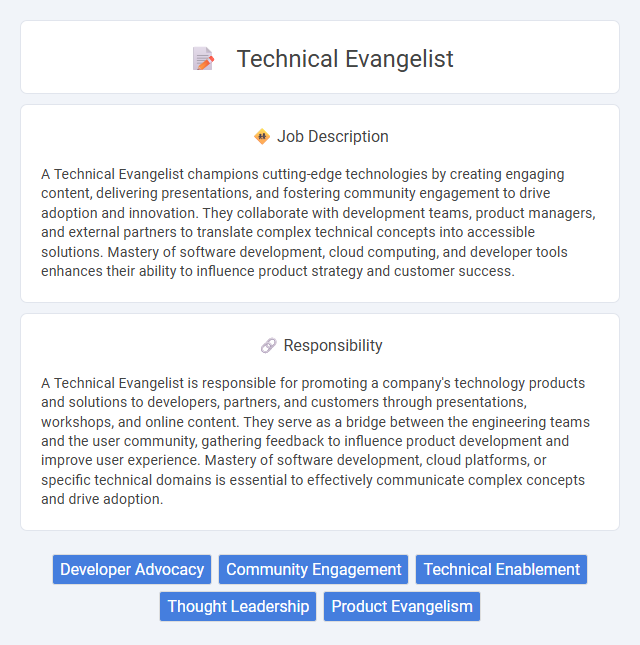 Technical Evangelist

Job Description

A Technical Evangelist champions cutting-edge technologies by creating engaging content, delivering presentations, and fostering community engagement to drive adoption and innovation. They collaborate with development teams, product managers, and external partners to translate complex technical concepts into accessible solutions. Mastery of software development, cloud computing, and developer tools enhances their ability to influence product strategy and customer success.

Responsibility

A Technical Evangelist is responsible for promoting a company's technology products and solutions to developers, partners, and customers through presentations, workshops, and online content. They serve as a bridge between the engineering teams and the user community, gathering feedback to influence product development and improve user experience. Mastery of software development, cloud platforms, or specific technical domains is essential to effectively communicate complex concepts and drive adoption.

Developer Advocacy
Community Engagement
Technical Enablement
Thought Leadership
Product Evangelism