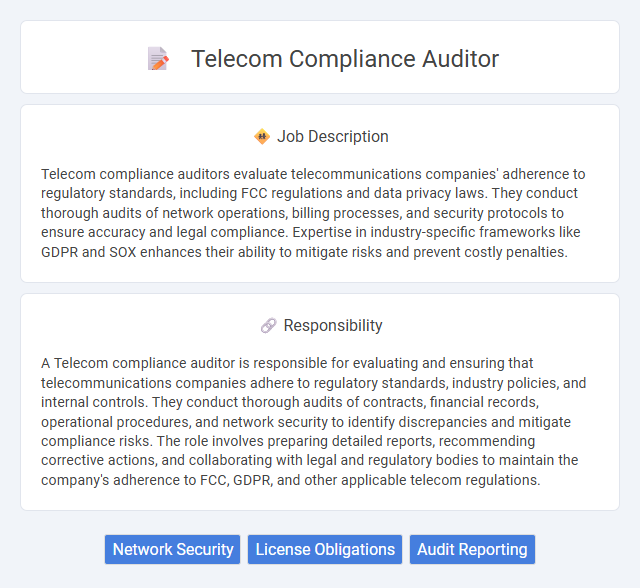 Telecom Compliance Auditor

Job Description

Telecom compliance auditors evaluate telecommunications companies' adherence to regulatory standards, including FCC regulations and data privacy laws. They conduct thorough audits of network operations, billing processes, and security protocols to ensure accuracy and legal compliance. Expertise in industry-specific frameworks like GDPR and SOX enhances their ability to mitigate risks and prevent costly penalties.

Responsibility

A Telecom compliance auditor is responsible for evaluating and ensuring that telecommunications companies adhere to regulatory standards, industry policies, and internal controls. They conduct thorough audits of contracts, financial records, operational procedures, and network security to identify discrepancies and mitigate compliance risks. The role involves preparing detailed reports, recommending corrective actions, and collaborating with legal and regulatory bodies to maintain the company's adherence to FCC, GDPR, and other applicable telecom regulations.

Network Security License Obligations Audit Reporting