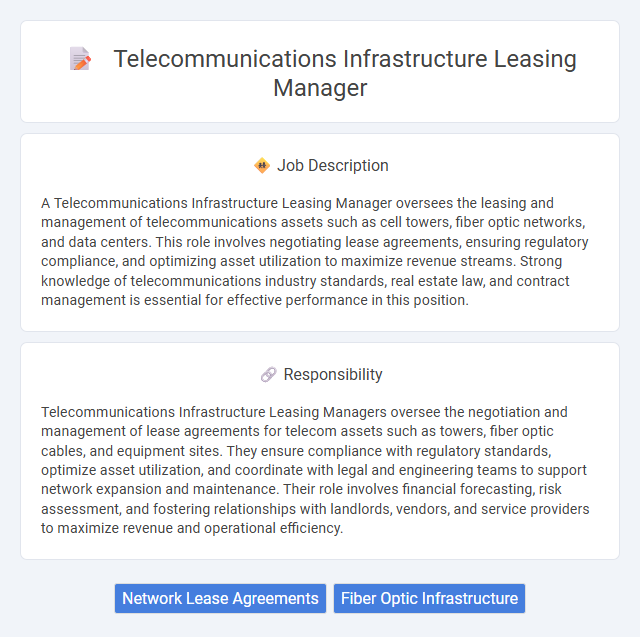 Telecommunications Infrastructure Leasing Manager

Job Description

A Telecommunications Infrastructure Leasing Manager oversees the leasing and management of telecommunications assets such as cell towers, fiber optic networks, and data centers. This role involves negotiating lease agreements, ensuring regulatory compliance, and optimizing asset utilization to maximize revenue streams. Strong knowledge of telecommunications industry standards, real estate law, and contract management is essential for effective performance in this position.

Responsibility

Telecommunications Infrastructure Leasing Managers oversee the negotiation and management of lease agreements for telecom assets such as towers, fiber optic cables, and equipment sites. They ensure compliance with regulatory standards, optimize asset utilization, and coordinate with legal and engineering teams to support network expansion and maintenance. Their role involves financial forecasting, risk assessment, and fostering relationships with landlords, vendors, and service providers to maximize revenue and operational efficiency.

Network Lease Agreements

Fiber Optic Infrastructure