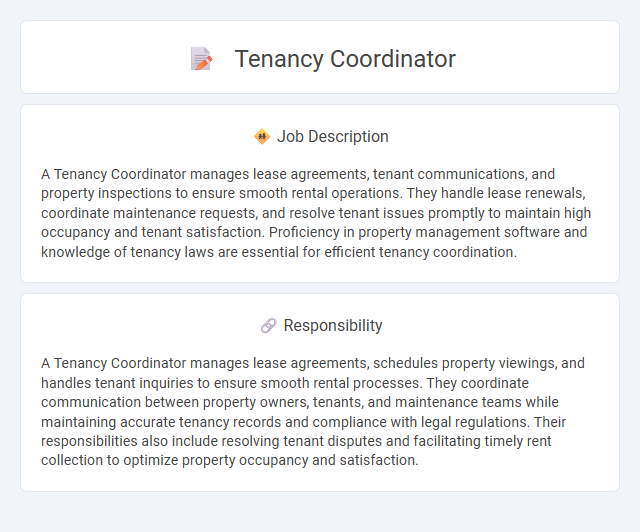 Tenancy Coordinator

Job Description

A Tenancy Coordinator manages lease agreements, tenant communications, and property inspections to ensure smooth rental operations. They handle lease renewals, coordinate maintenance requests, and resolve tenant issues promptly to maintain high occupancy and tenant satisfaction. Proficiency in property management software and knowledge of tenancy laws are essential for efficient tenancy coordination.

Responsibility

A Tenancy Coordinator manages lease agreements, schedules property viewings, and handles tenant inquiries to ensure smooth rental processes. They coordinate communication between property owners, tenants, and maintenance teams while maintaining accurate tenancy records and compliance with legal regulations. Their responsibilities also include resolving tenant disputes and facilitating timely rent collection to optimize property occupancy and satisfaction.