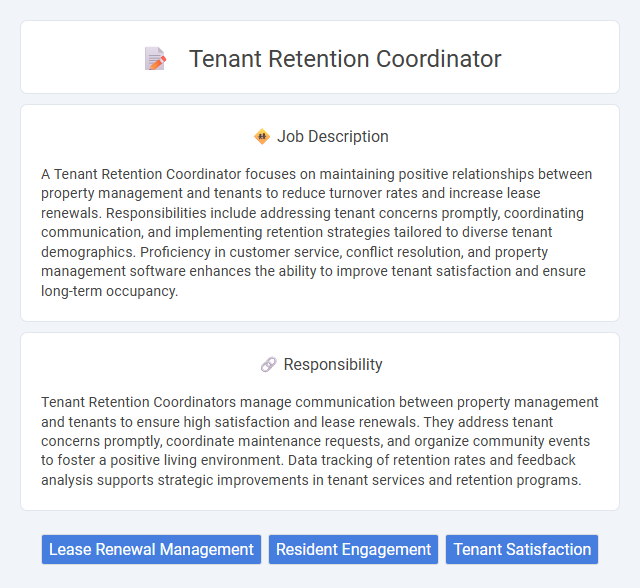 Tenant Retention Coordinator

Job Description

A Tenant Retention Coordinator focuses on maintaining positive relationships between property management and tenants to reduce turnover rates and increase lease renewals. Responsibilities include addressing tenant concerns promptly, coordinating communication, and implementing retention strategies tailored to diverse tenant demographics. Proficiency in customer service, conflict resolution, and property management software enhances the ability to improve tenant satisfaction and ensure long-term occupancy.

Responsibility

Tenant Retention Coordinators manage communication between property management and tenants to ensure high satisfaction and lease renewals. They address tenant concerns promptly, coordinate maintenance requests, and organize community events to foster a positive living environment. Data tracking of retention rates and feedback analysis supports strategic improvements in tenant services and retention programs.

Lease Renewal Management
Resident Engagement
Tenant Satisfaction