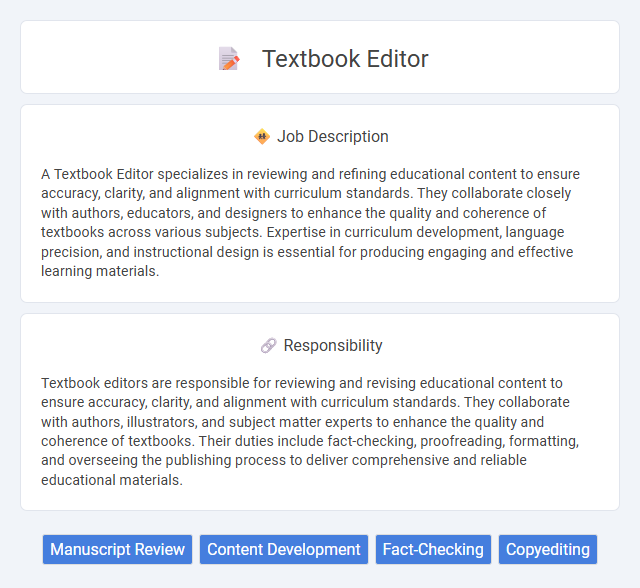 Textbook Editor

Job Description

A Textbook Editor specializes in reviewing and refining educational content to ensure accuracy, clarity, and alignment with curriculum standards. They collaborate closely with authors, educators, and designers to enhance the quality and coherence of textbooks across various subjects. Expertise in curriculum development, language precision, and instructional design is essential for producing engaging and effective learning materials.

Responsibility

Textbook editors are responsible for reviewing and revising educational content to ensure accuracy, clarity, and alignment with curriculum standards. They collaborate with authors, illustrators, and subject matter experts to enhance the quality and coherence of textbooks. Their duties include fact-checking, proofreading, formatting, and overseeing the publishing process to deliver comprehensive and reliable educational materials.

Manuscript Review

Content Development

Fact-Checking

Copyediting